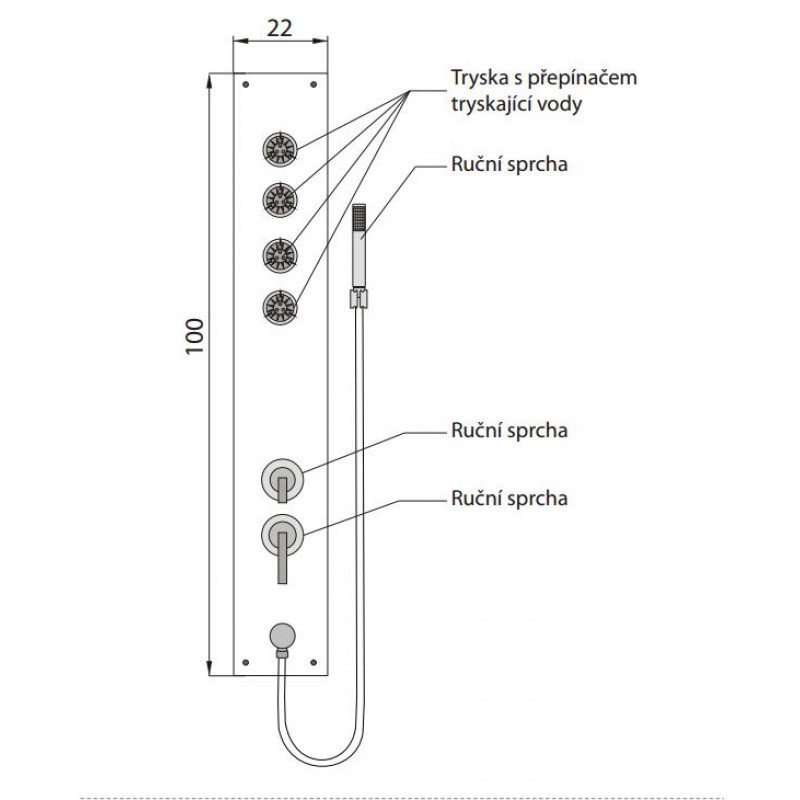 22

100

Tryska s přepínačem tryskající vody

Ruční sprcha

Ruční sprcha

Ruční sprcha