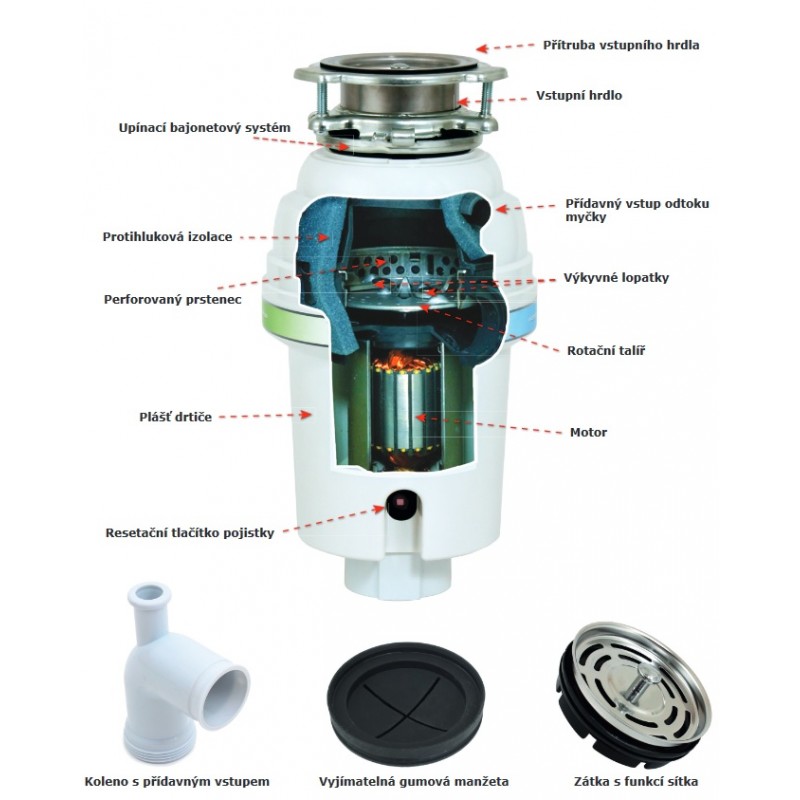 Přítruba vstupního hrdla

Vstupní hrdlo

Upínací bajonetový systém

Přídavný vstup odtoku myčky

Protihluková izolace

Výkyvné lopatky

Perforovaný prstenec

Rotační talíř

Plášť drtiče

Motor

Resetační tlačítko pojistky

Koleno s přídavným vstupem

Vyjímatelná gumová manžeta

Zátka s funkcí sítka