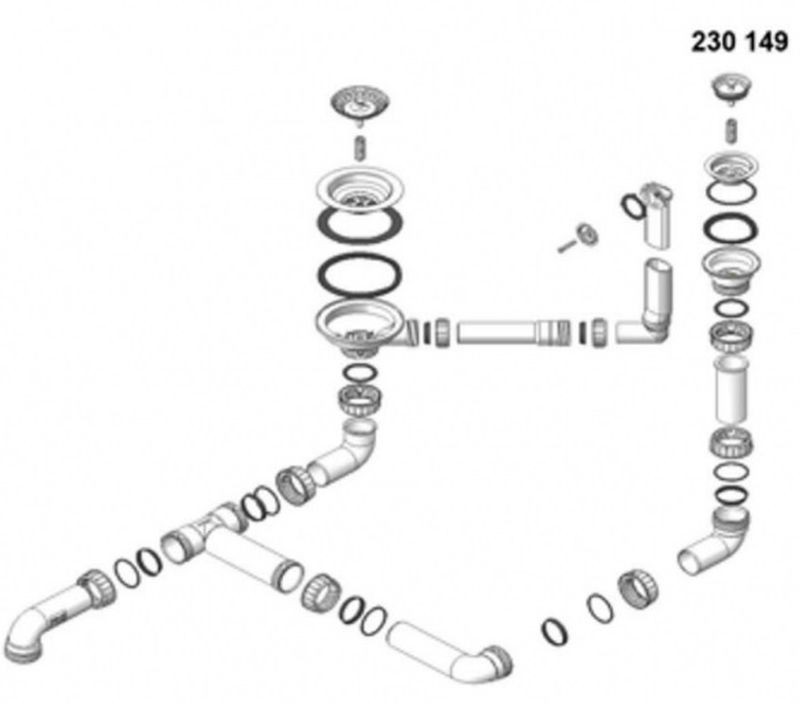 230 149