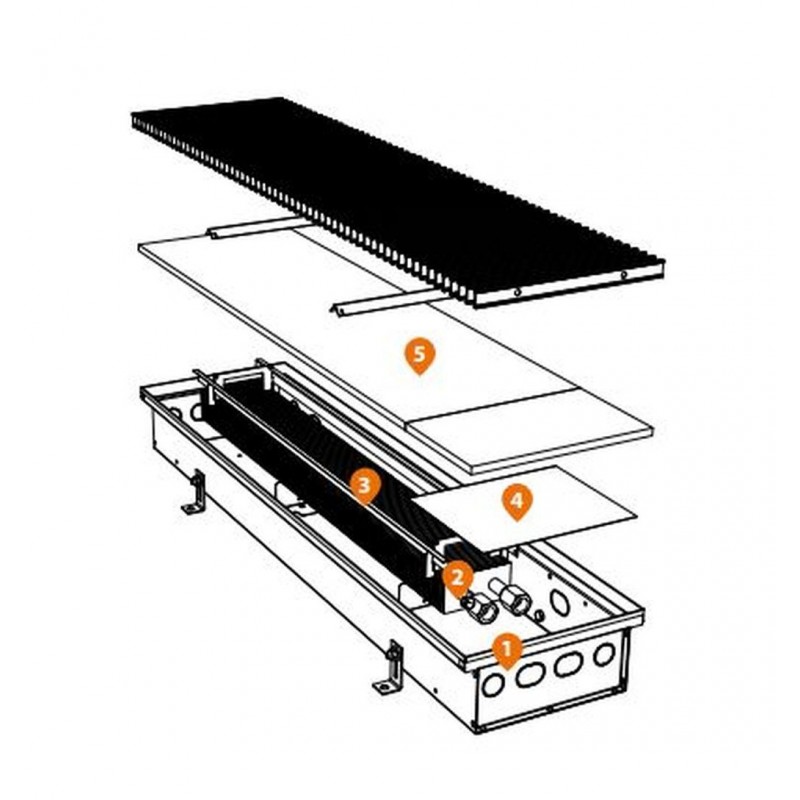 5
3
4
2
1