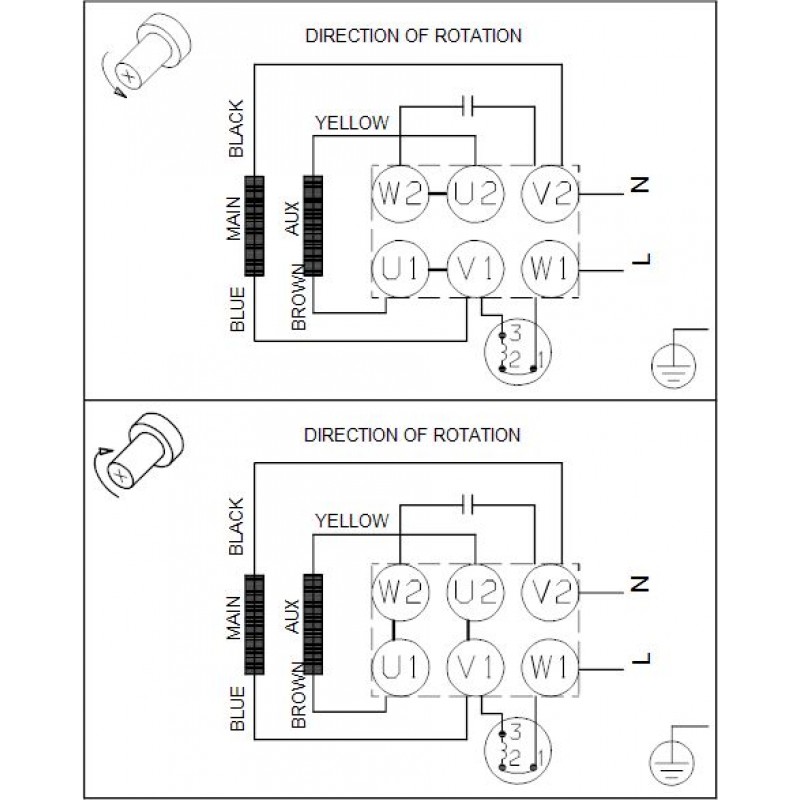 DIRECTION OF ROTATION

BLACK
YELLOW
MAIN
AUX
BLUE
BROWN
W2 U2 V2
U1 V1 W1
N
L
3
2 1

DIRECTION OF ROTATION

BLACK
YELLOW
MAIN
AUX
BLUE
BROWN
W2 U2 V2
U1 V1 W1
N
L
3
2 1