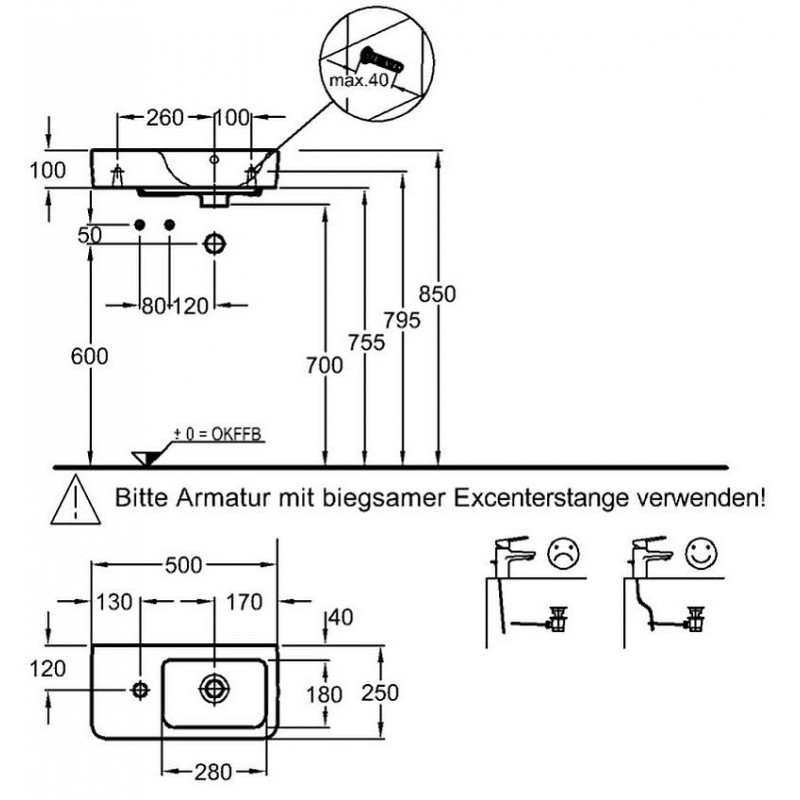 max.40

260
100
100
50
80
120
600
700
755
795
850
± 0 = OKFFB

Bitte Armatur mit biegsamer Excenterstange verwenden!

500
130
170
40
120
180
250
280