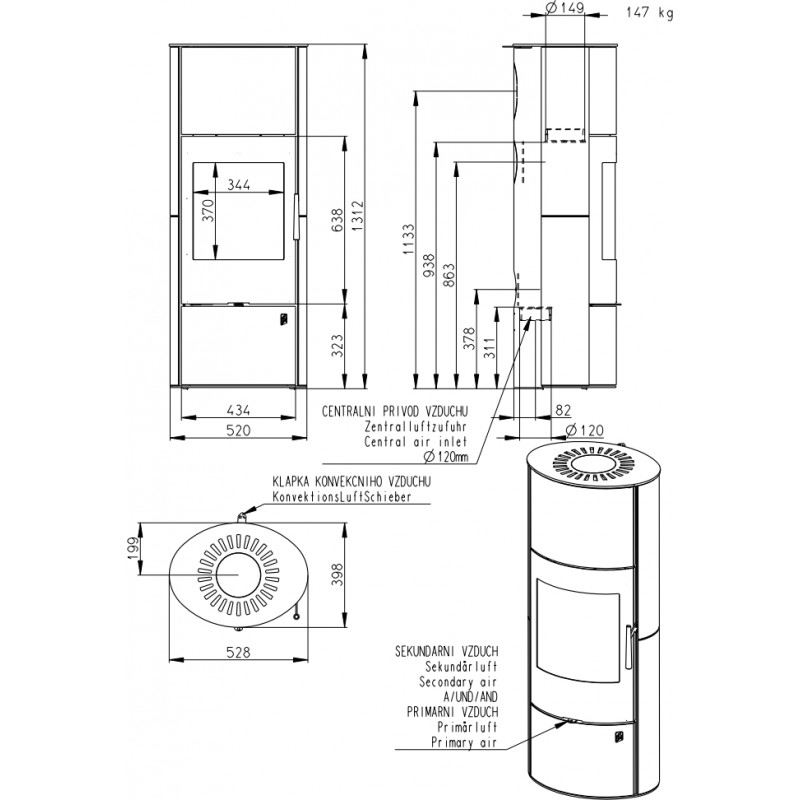 Ø149
147 kg

344
370
638
1312
323
434
520

1133
938
863
378
311
82
Ø120

CENTRALNI PRIVOD VZDUCHU
Zentralluftzufuhr
Central air inlet
Ø120mm

KLAPKA KONVEKCNIHO VZDUCHU
KonvektionsLuftSchieber

199
398
528

SEKUNDARNI VZDUCH
Sekundärluft
Secondary air
A/UND/AND
PRIMARNI VZDUCH
Primärluft
Primary air